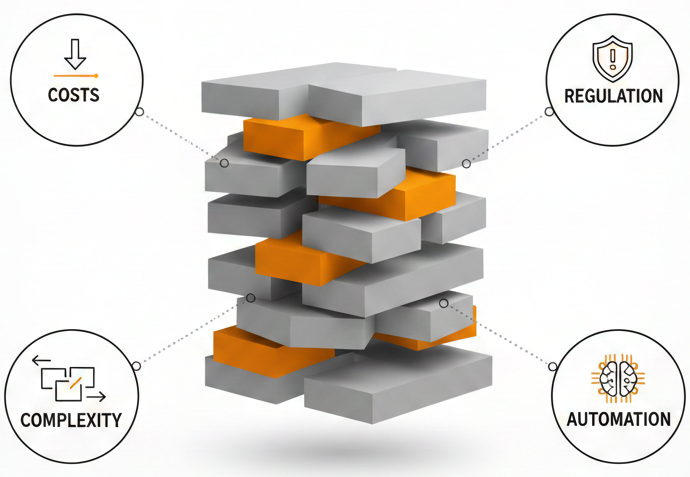 COSTS

REGULATION

COMPLEXITY

AUTOMATION